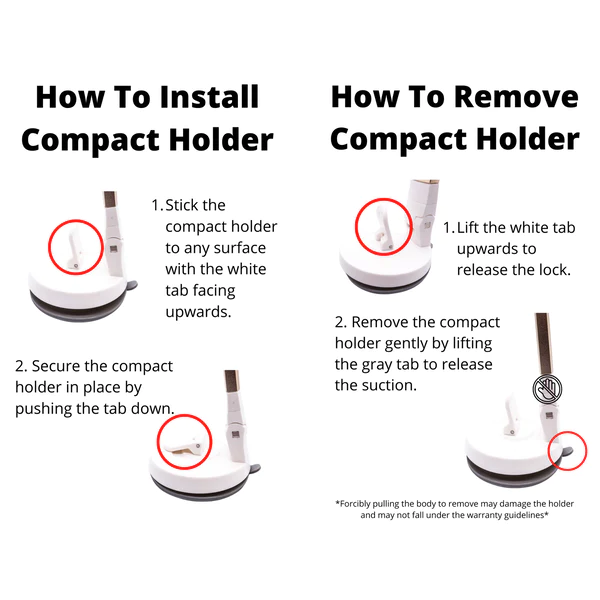 How To Install Compact Holder

1. Stick the compact holder to any surface with the white tab facing upwards.

2. Secure the compact holder in place by pushing the tab down.

How To Remove Compact Holder

1. Lift the white tab upwards to release the lock.

2. Remove the compact holder gently by lifting the gray tab to release the suction.

*Forcibly pulling the body to remove may damage the holder and may not fall under the warranty guidelines*