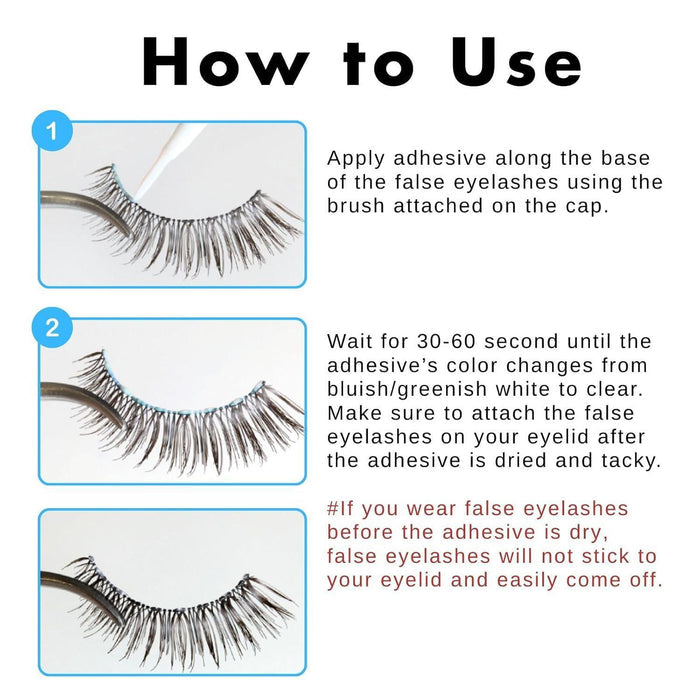 How to Use

1

Apply adhesive along the base of the false eyelashes using the brush attached on the cap.

2

Wait for 30-60 second until the adhesive's color changes from bluish/greenish white to clear. Make sure to attach the false eyelashes on your eyelid after the adhesive is dried and tacky.

#If you wear false eyelashes before the adhesive is dry, false eyelashes will not stick to your eyelid and easily come off.